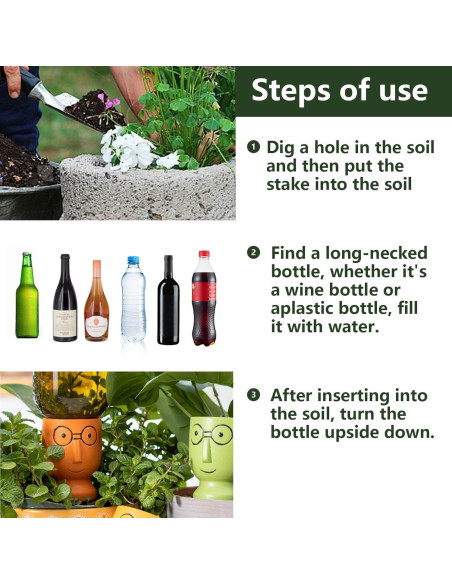 Steps of use

❶ Dig a hole in the soil and then put the stake into the soil

❷ Find a long-necked bottle, whether it's a wine bottle or aplastic bottle, fill it with water.

❸ After inserting into the soil, turn the bottle upside down.