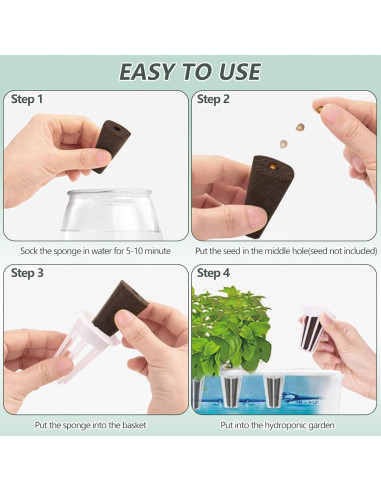 EASY TO USE

Step 1

Sock the sponge in water for 5-10 minute

Step 2

Put the seed in the middle hole(seed not included)

Step 3

Put the sponge into the basket

Step 4

Put into the hydroponic garden