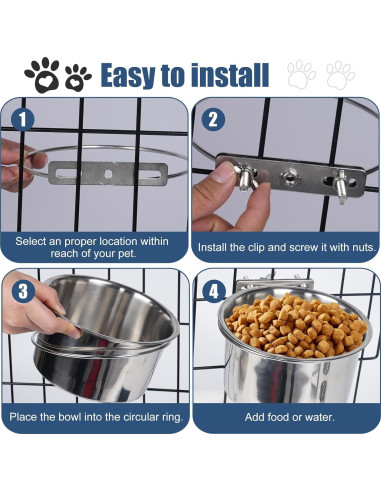 Easy to install

1
Select an proper location within reach of your pet.

2
Install the clip and screw it with nuts.

3
Place the bowl into the circular ring.

4
Add food or water.