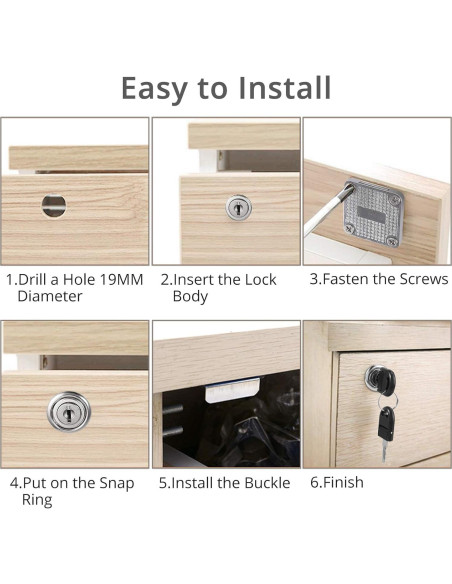 Easy to Install

1.Drill a Hole 19MM Diameter

2.Insert the Lock Body

3.Fasten the Screws

4.Put on the Snap Ring

5.Install the Buckle

6.Finish