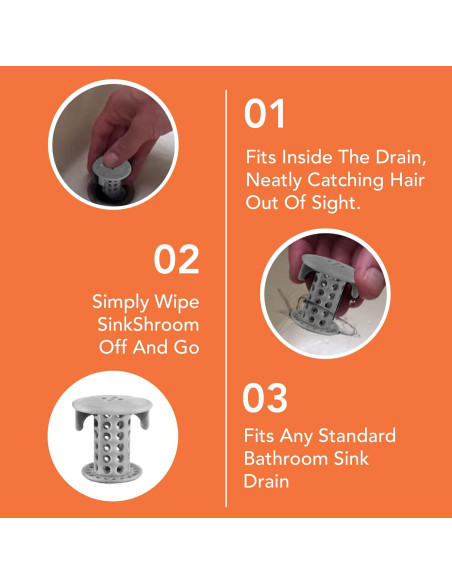 01

Fits Inside The Drain, Neatly Catching Hair Out Of Sight.

02

Simply Wipe SinkShroom Off And Go

03

Fits Any Standard Bathroom Sink Drain