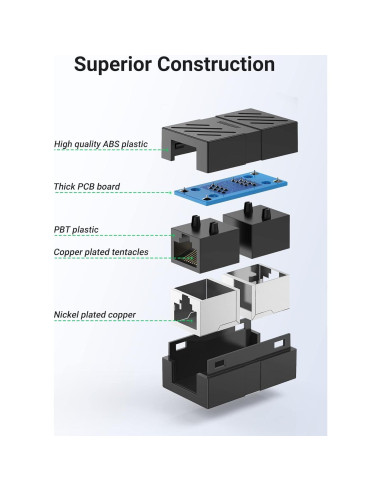 Superior Construction

High quality ABS plastic

Thick PCB board

PBT plastic

Copper plated tentacles

Nickel plated copper