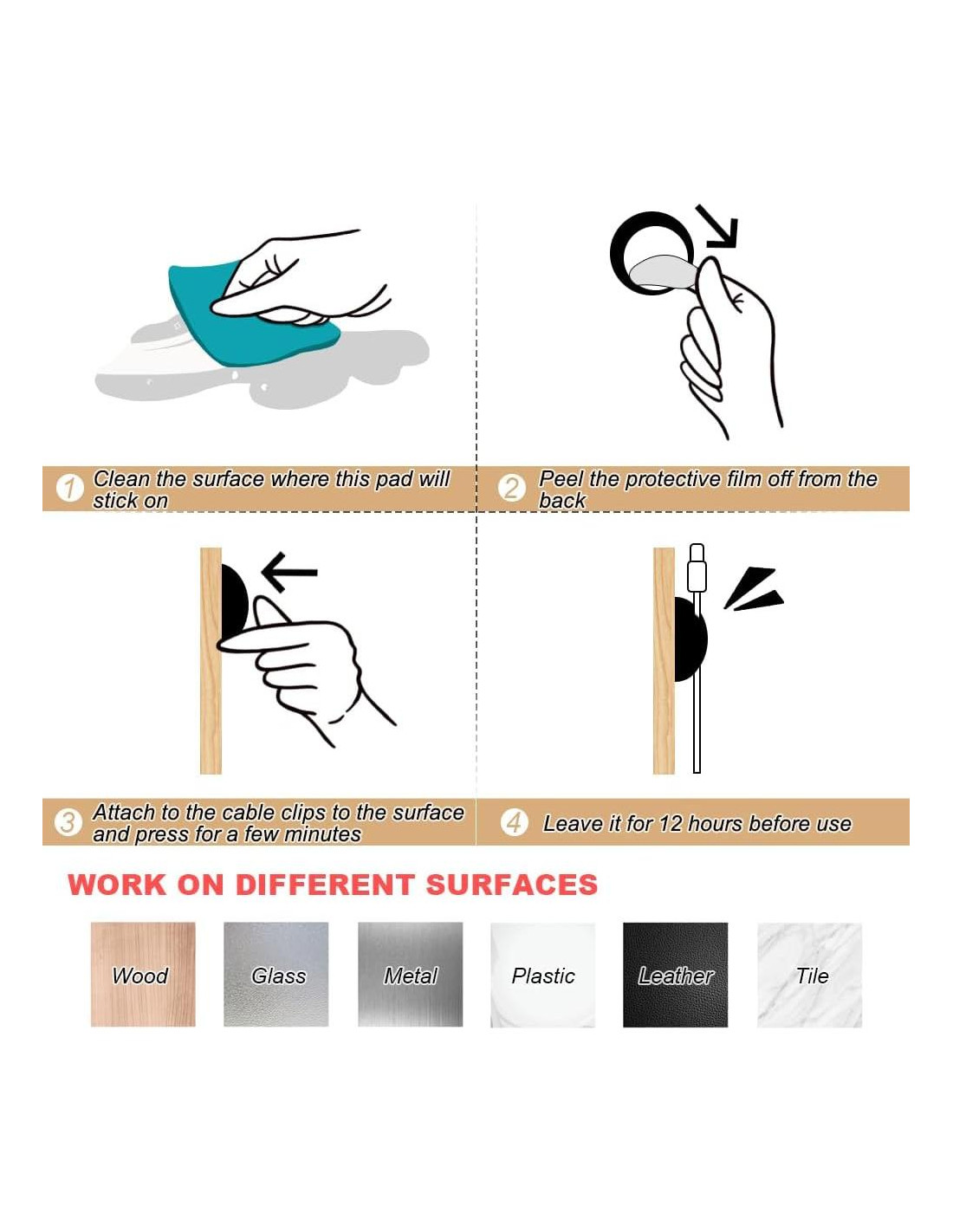 1 Clean the surface where this pad will stick on

2 Peel the protective film off from the back

3 Attach to the cable clips to the surface and press for a few minutes

4 Leave it for 12 hours before use

WORK ON DIFFERENT SURFACES

Wood

Glass

Metal

Plastic

Leather

Tile