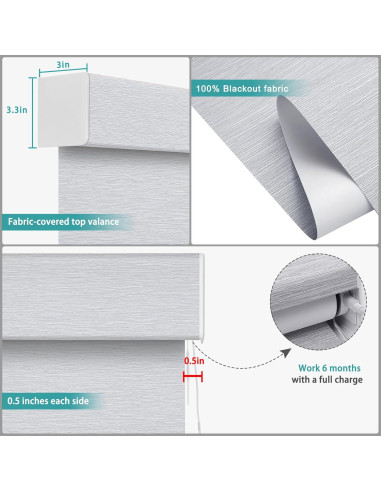 3in

3.3in

Fabric-covered top valance

100% Blackout fabric

0.5in

0.5 inches each side

Work 6 months with a full charge