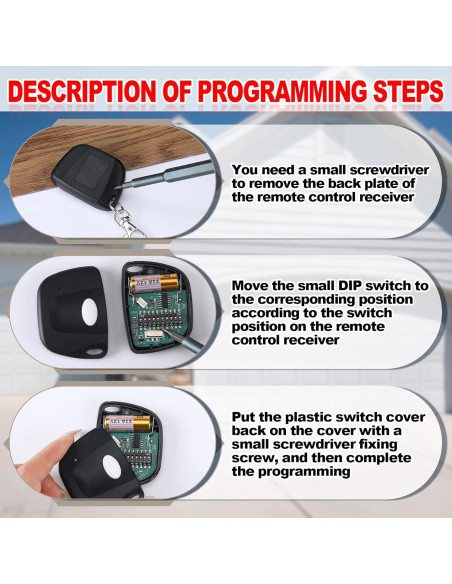 DESCRIPTION OF PROGRAMMING STEPS

You need a small screwdriver to remove the back plate of the remote control receiver

23A 12V

Move the small DIP switch to the corresponding position according to the switch position on the remote control receiver

23A 12V

Put the plastic switch cover back on the cover with a small screwdriver fixing screw, and then complete the programming