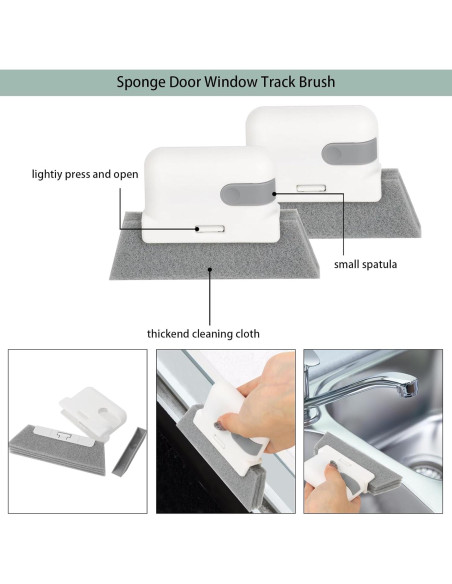 Sponge Door Window Track Brush

lightiy press and open

small spatula

thickend cleaning cloth