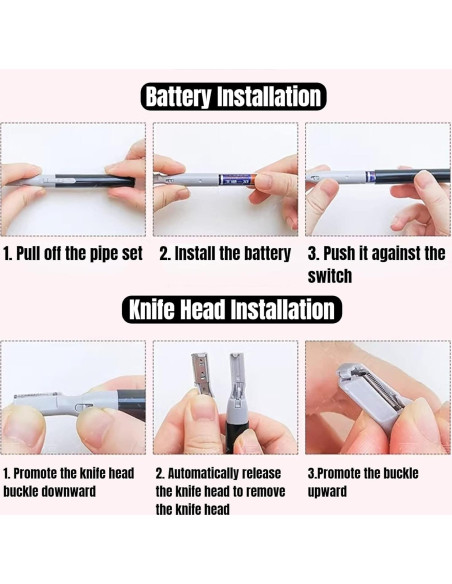 Battery Installation

1. Pull off the pipe set

2. Install the battery

3. Push it against the switch

Knife Head Installation

1. Promote the knife head buckle downward

2. Automatically release the knife head to remove the knife head

3.Promote the buckle upward