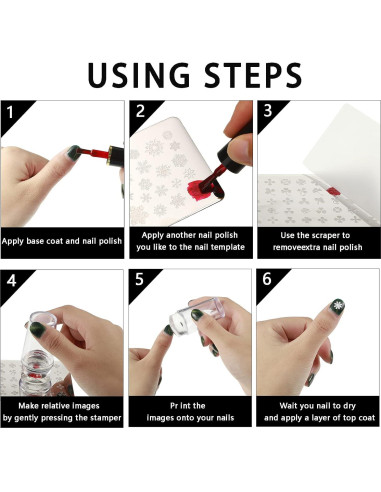 USING STEPS

1

Apply base coat and nail polish

2

Apply another nail polish
you like to the nail template

3

Use the scraper to
removeextra nail polish

4

Make relative images
by gently pressing the stamper

5

Pr int the
images onto your nails

6

Wait you nail to dry
and apply a layer of top coat