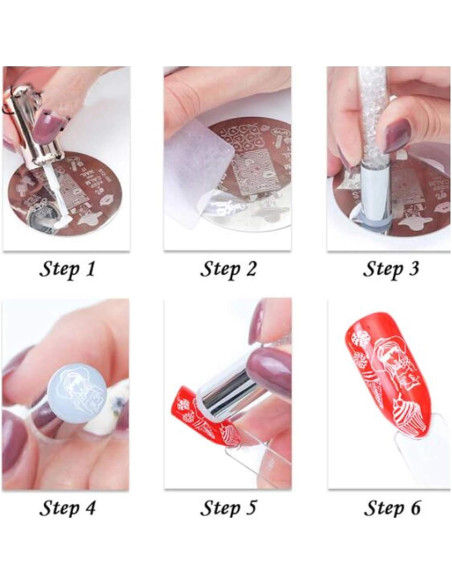 Step 1

Step 2

Step 3

Step 4

Step 5

Step 6