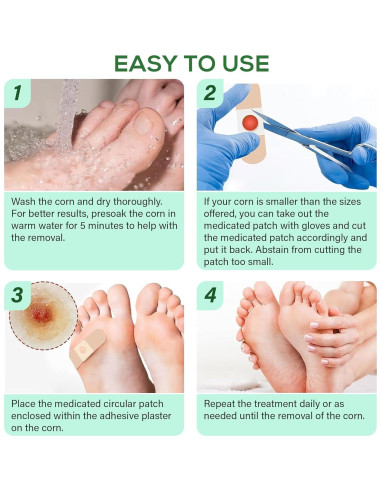 EASY TO USE

1

Wash the corn and dry thoroughly. For better results, presoak the corn in warm water for 5 minutes to help with the removal.

2

If your corn is smaller than the sizes offered, you can take out the medicated patch with gloves and cut the medicated patch accordingly and put it back. Abstain from cutting the patch too small.

3

Place the medicated circular patch enclosed within the adhesive plaster on the corn.

4

Repeat the treatment daily or as needed until the removal of the corn.