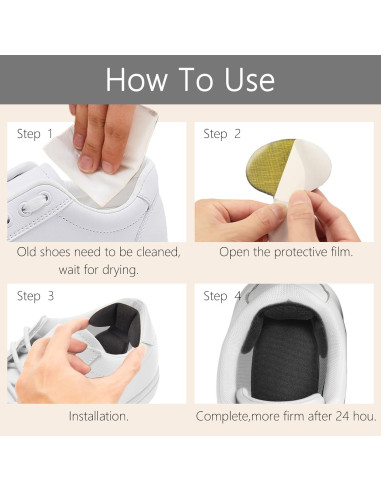 How To Use

Step 1

Old shoes need to be cleaned, wait for drying.

Step 2

Open the protective film.

Step 3

Installation.

Step 4

Complete,more firm after 24 hou.