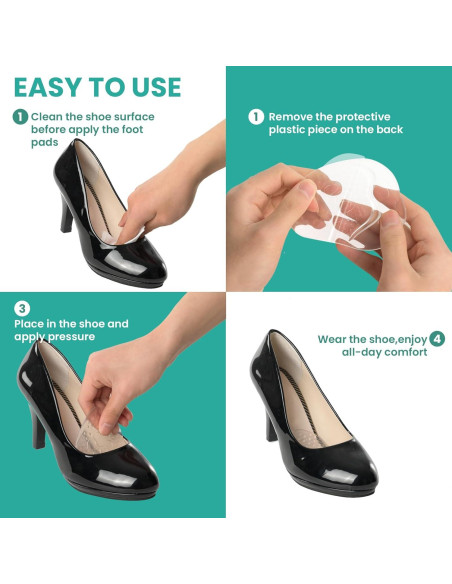 EASY TO USE

1 Clean the shoe surface before apply the foot pads

1 Remove the protective plastic piece on the back

3 Place in the shoe and apply pressure

Wear the shoe,enjoy all-day comfort 4