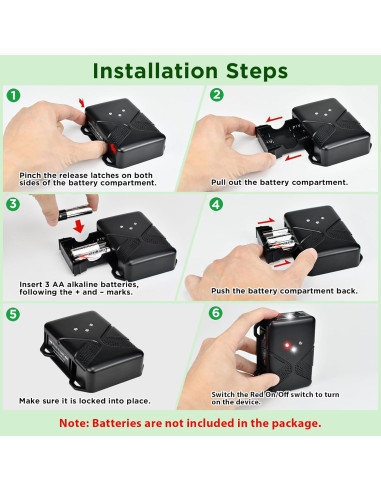 Installation Steps

1
Pinch the release latches on both sides of the battery compartment.

2
Pull out the battery compartment.

3
Insert 3 AA alkaline batteries, following the + and – marks.

4
Push the battery compartment back.

5
Make sure it is locked into place.

6
Switch the Red On/Off switch to turn on the device.

Note: Batteries are not included in the package.