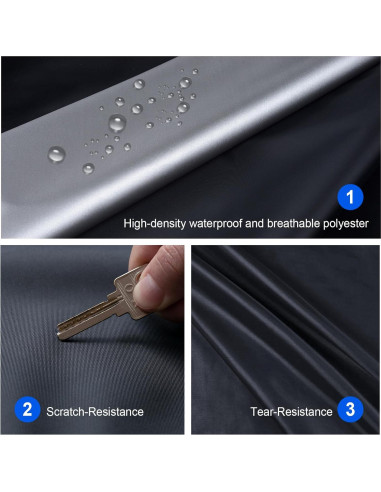 1
High-density waterproof and breathable polyester

2
Scratch-Resistance

Tear-Resistance
3