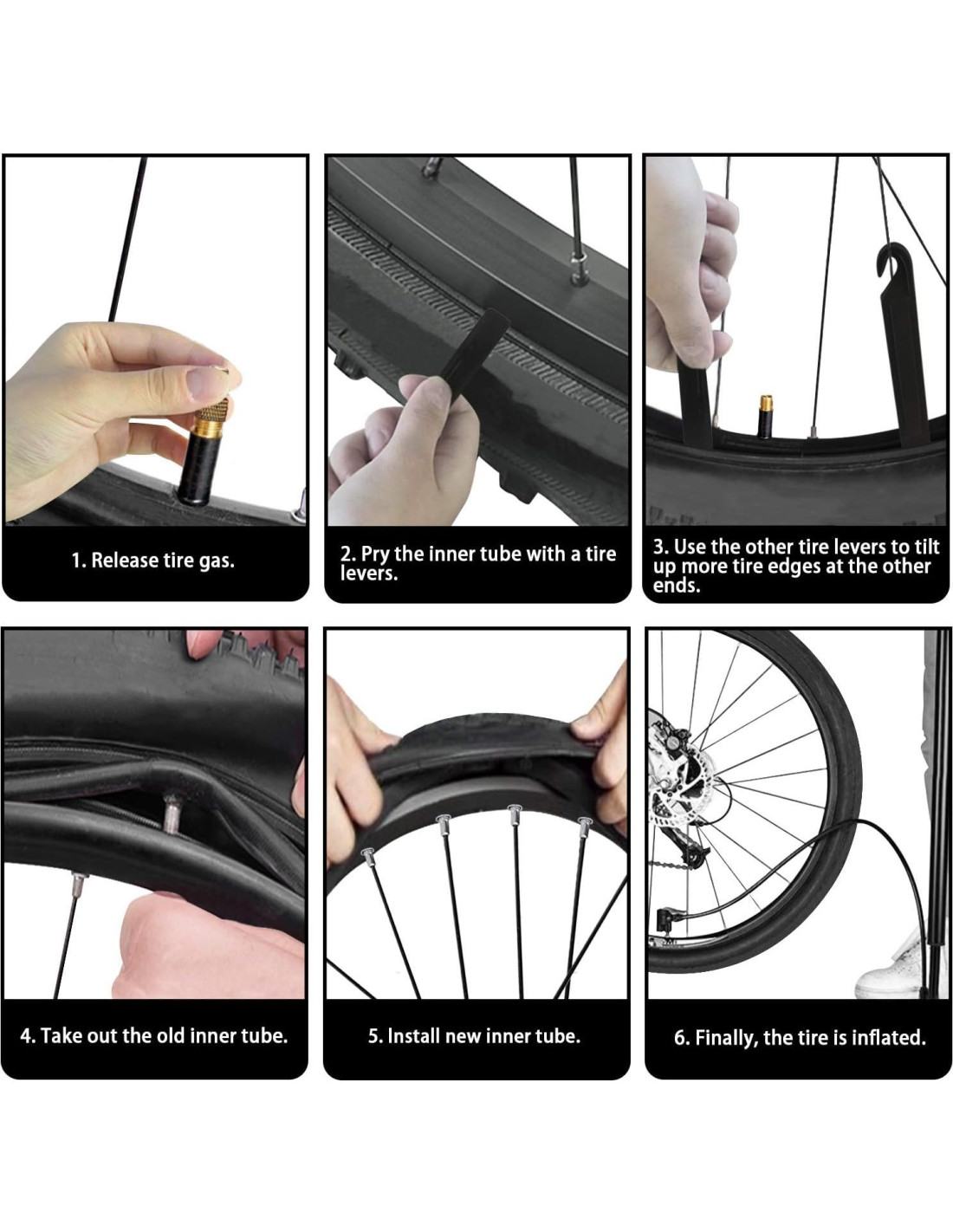 1. Release tire gas.

2. Pry the inner tube with a tire levers.

3. Use the other tire levers to tilt up more tire edges at the other ends.

4. Take out the old inner tube.

5. Install new inner tube.

6. Finally, the tire is inflated.