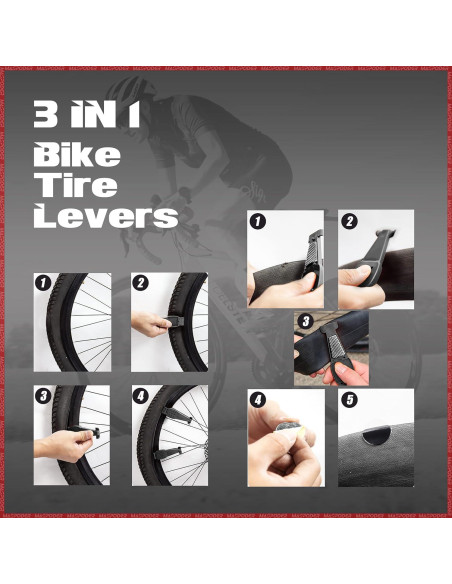 3 IN 1
Bike
Tire
Levers

1
2
3
4

1
2
3
4
5