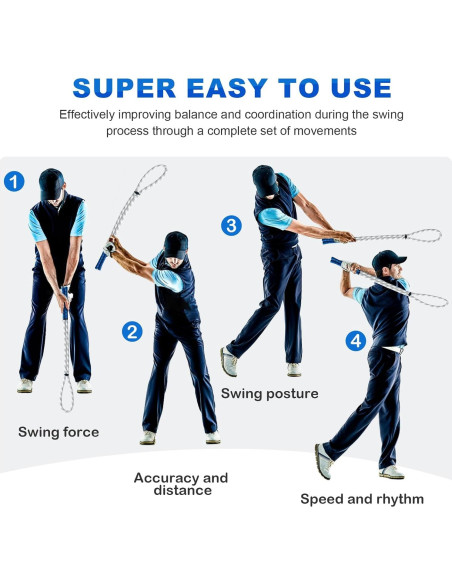 SUPER EASY TO USE

Effectively improving balance and coordination during the swing process through a complete set of movements

1

Swing force

2

Accuracy and distance

3

Swing posture

4

Speed and rhythm