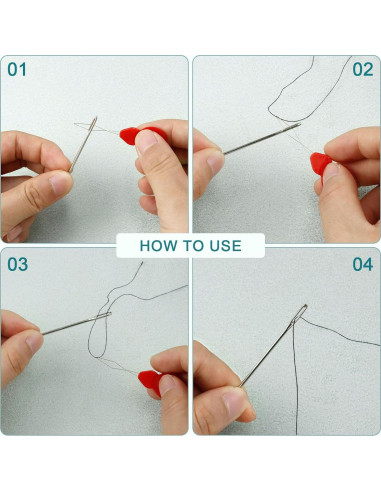 01

02

HOW TO USE

03

04