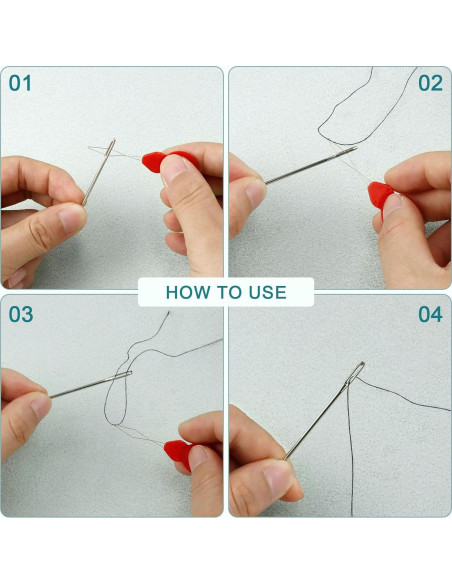 01

02

HOW TO USE

03

04