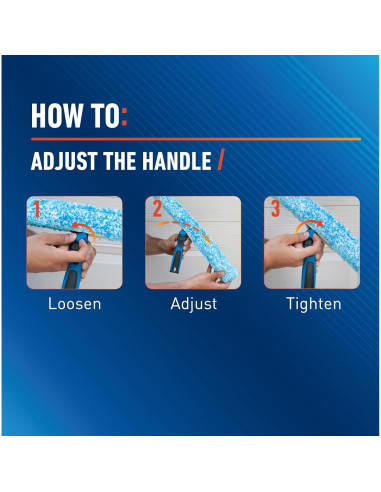 HOW TO:

ADJUST THE HANDLE /

1

Loosen

2

Adjust

3

Tighten