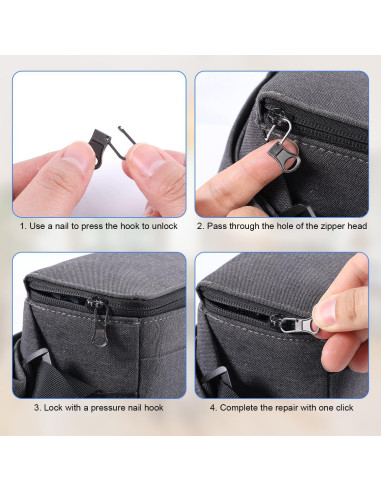 1. Use a nail to press the hook to unlock

2. Pass through the hole of the zipper head

3. Lock with a pressure nail hook

4. Complete the repair with one click