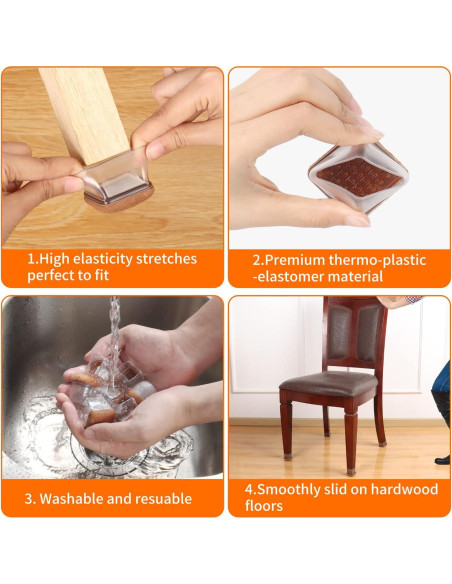 1.High elasticity stretches perfect to fit

2.Premium thermo-plastic -elastomer material

3. Washable and resuable

4.Smoothly slid on hardwood floors