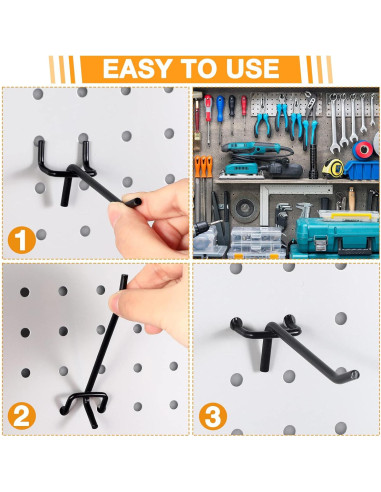 EASY TO USE

1

2

3