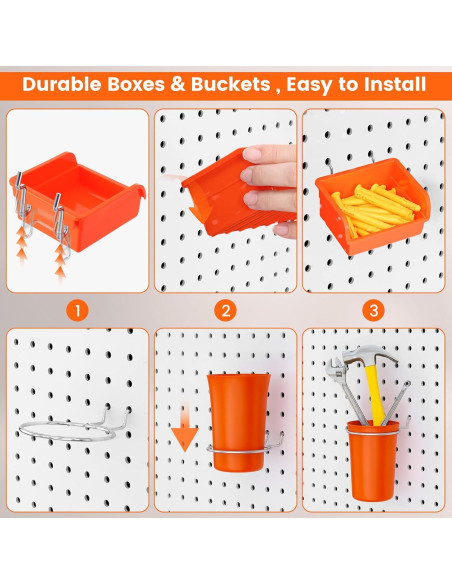 Durable Boxes & Buckets , Easy to Install

1

2

3