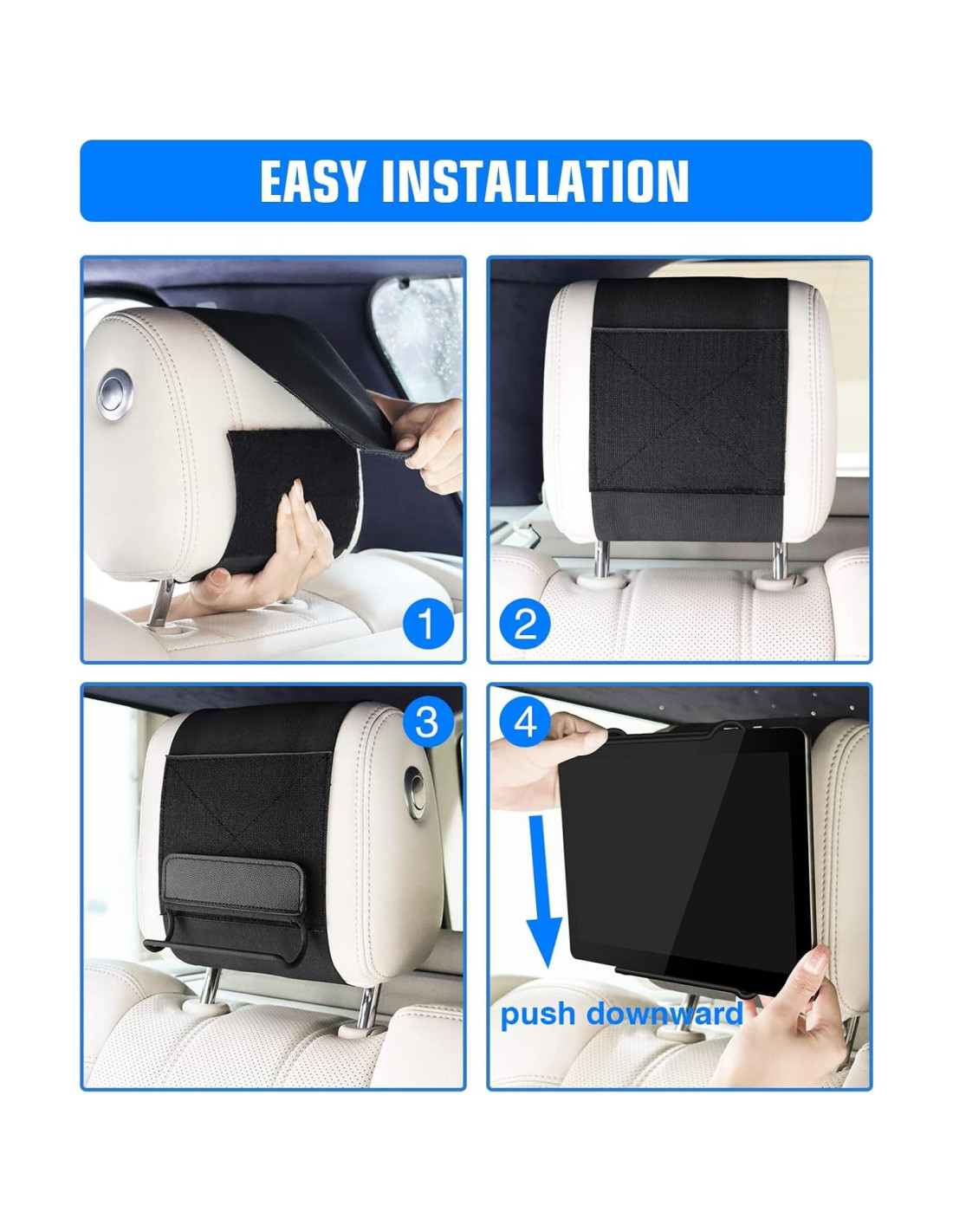 EASY INSTALLATION

1

2

3

4

push downward