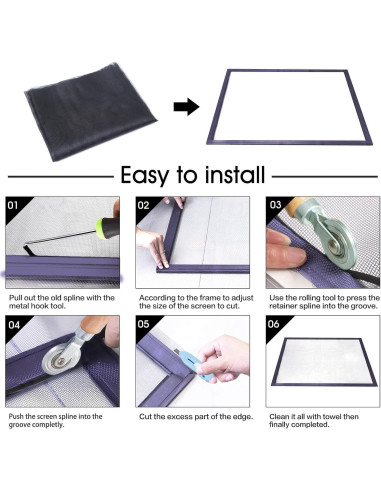 Easy to install

01

Pull out the old spline with the metal hook tool.

02

According to the frame to adjust the size of the screen to cut.

03

Use the rolling tool to press the retainer spline into the groove.

04

Push the screen spline into the groove completly.

05

Cut the excess part of the edge.

06

Clean it all with towel then finally completed.