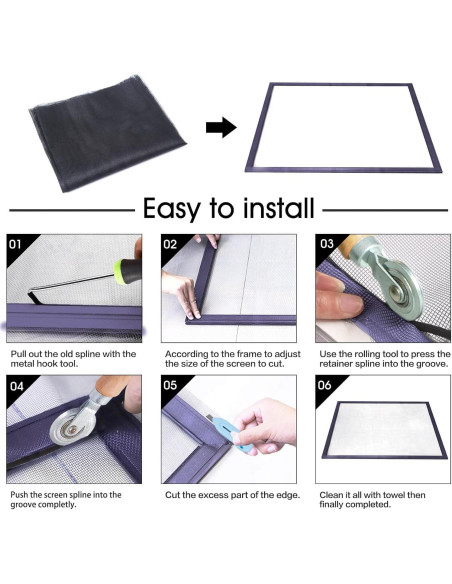 Easy to install

01

Pull out the old spline with the metal hook tool.

02

According to the frame to adjust the size of the screen to cut.

03

Use the rolling tool to press the retainer spline into the groove.

04

Push the screen spline into the groove completly.

05

Cut the excess part of the edge.

06

Clean it all with towel then finally completed.