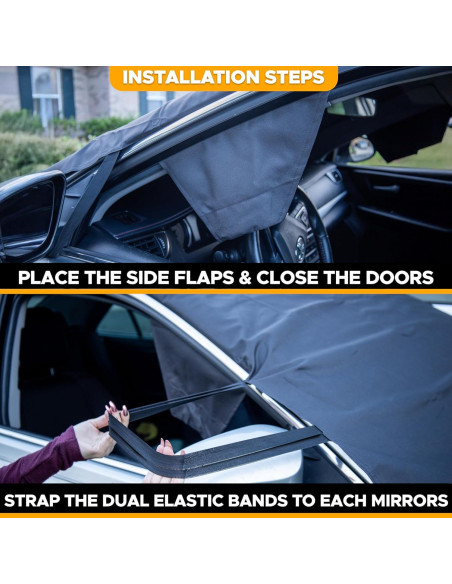 INSTALLATION STEPS

PLACE THE SIDE FLAPS & CLOSE THE DOORS

STRAP THE DUAL ELASTIC BANDS TO EACH MIRRORS