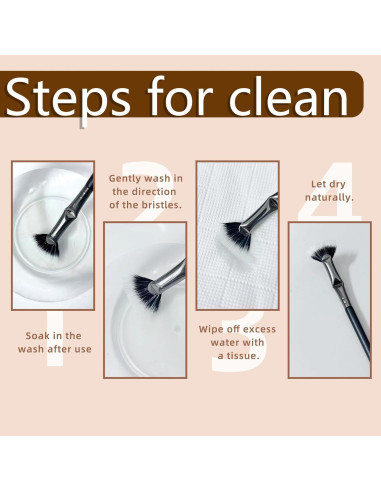 Steps for clean

1

Soak in the wash after use

2

Gently wash in the direction of the bristles.

3

Wipe off excess water with a tissue.

4

Let dry naturally.