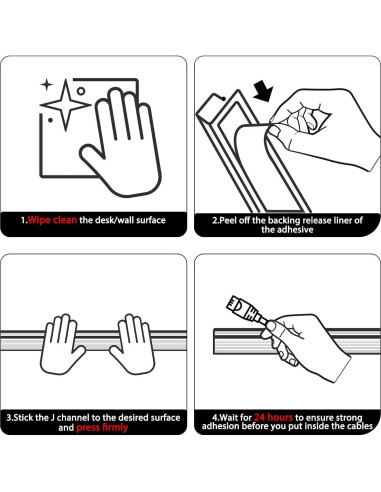 1.Wipe clean the desk/wall surface

2.Peel off the backing release liner of the adhesive

3.Stick the J channel to the desired surface and press firmly

4.Wait for 24 hours to ensure strong adhesion before you put inside the cables