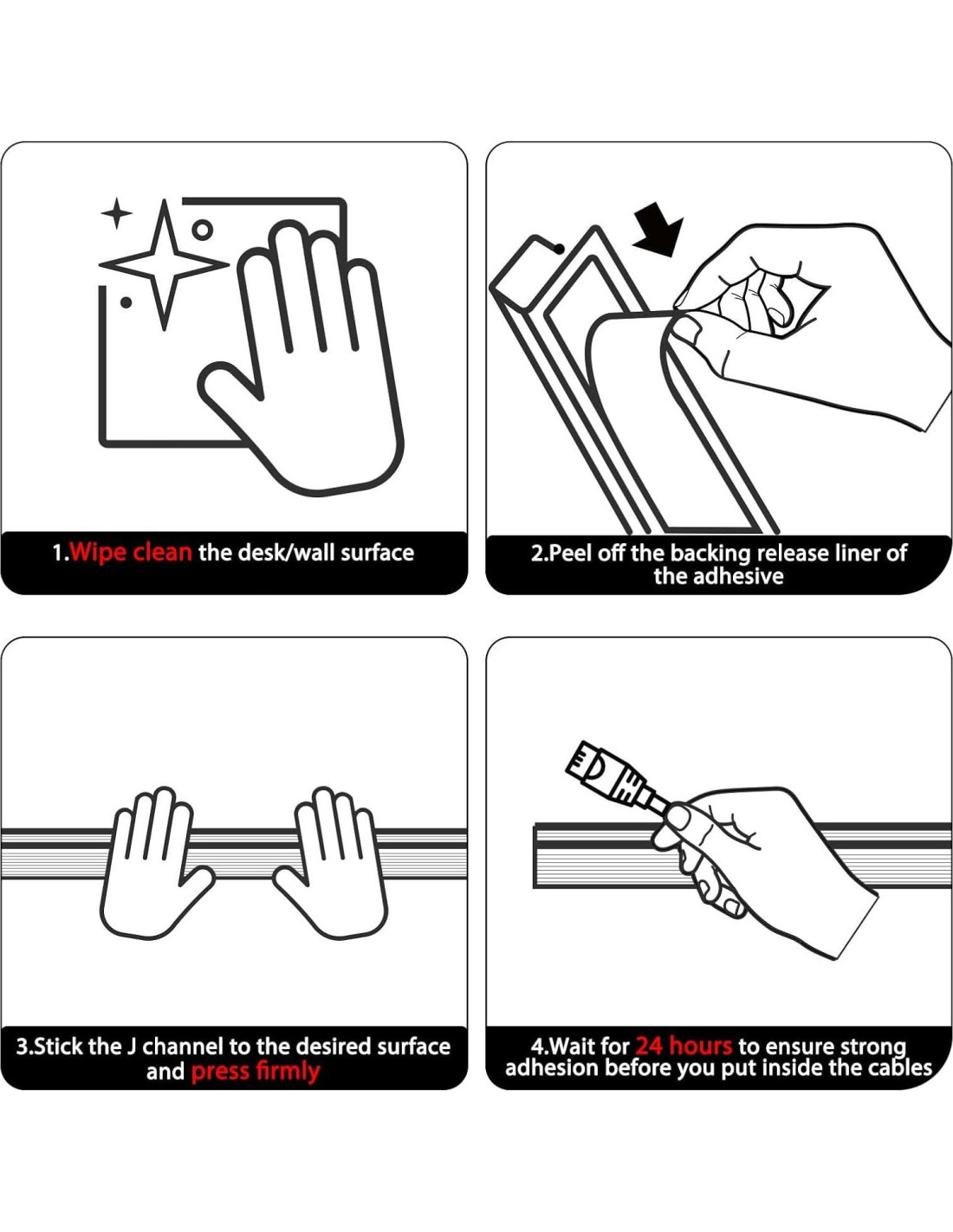 1.Wipe clean the desk/wall surface

2.Peel off the backing release liner of the adhesive

3.Stick the J channel to the desired surface and press firmly

4.Wait for 24 hours to ensure strong adhesion before you put inside the cables