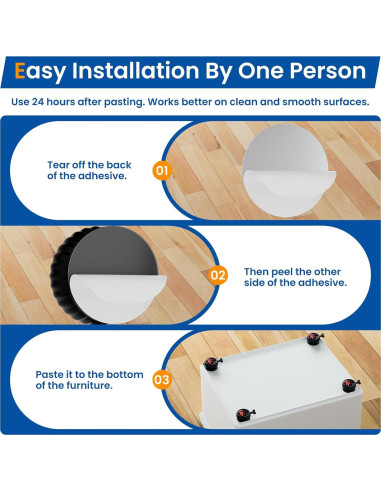 Easy Installation By One Person

Use 24 hours after pasting. Works better on clean and smooth surfaces.

Tear off the back of the adhesive.

01

02

Then peel the other side of the adhesive.

Paste it to the bottom of the furniture.

03