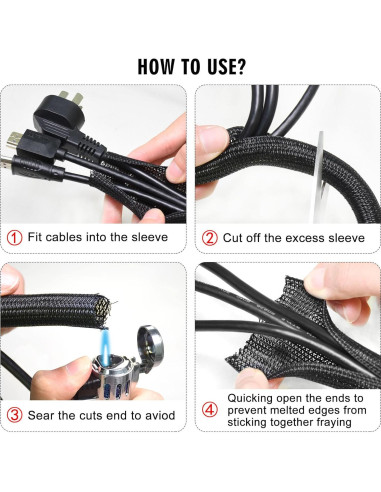 HOW TO USE?

① Fit cables into the sleeve

② Cut off the excess sleeve

③ Sear the cuts end to aviod

④ Quicking open the ends to prevent melted edges from sticking together fraying