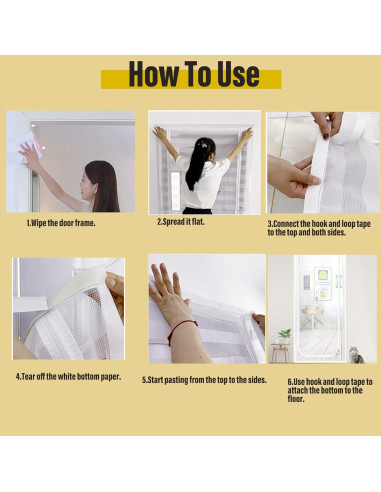 How To Use

1.Wipe the door frame.

2.Spread it flat.

3.Connect the hook and loop tape to the top and both sides.

4.Tear off the white bottom paper.

5.Start pasting from the top to the sides.

6.Use hook and loop tape to attach the bottom to the floor.