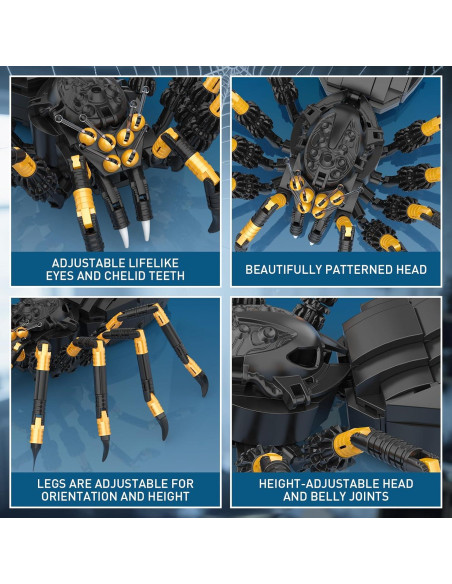 ADJUSTABLE LIFELIKE EYES AND CHELID TEETH

BEAUTIFULLY PATTERNED HEAD

LEGS ARE ADJUSTABLE FOR ORIENTATION AND HEIGHT

HEIGHT-ADJUSTABLE HEAD AND BELLY JOINTS