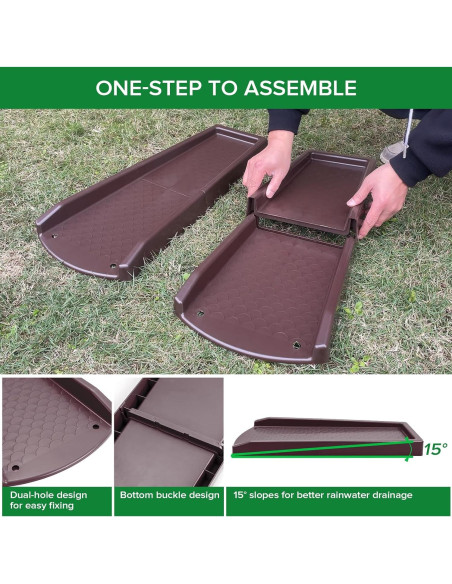 ONE-STEP TO ASSEMBLE

15°

Dual-hole design for easy fixing

Bottom buckle design

15° slopes for better rainwater drainage