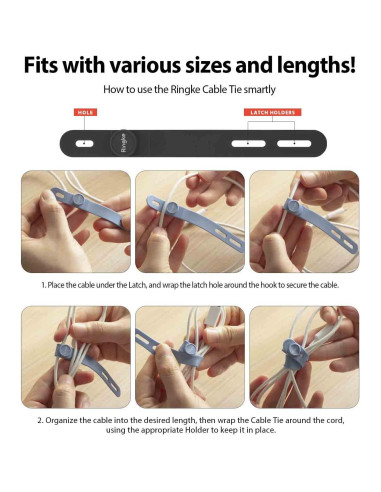 Fits with various sizes and lengths!

How to use the Ringke Cable Tie smartly

HOLE

LATCH HOLDERS

Ringke

1. Place the cable under the Latch, and wrap the latch hole around the hook to secure the cable.

2. Organize the cable into the desired length, then wrap the Cable Tie around the cord, using the appropriate Holder to keep it in place.