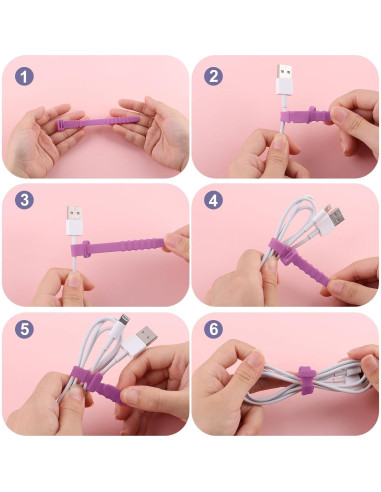 1

2

3

4

5

6