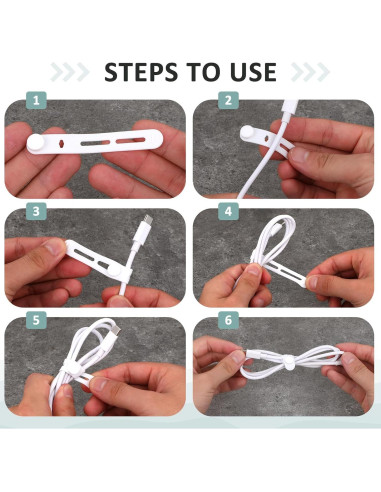 STEPS TO USE

1

2

3

4

5

6