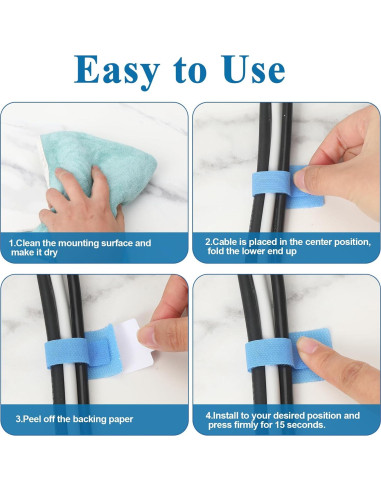 Easy to Use

1.Clean the mounting surface and make it dry

2.Cable is placed in the center position, fold the lower end up

3.Peel off the backing paper

4.Install to your desired position and press firmly for 15 seconds.