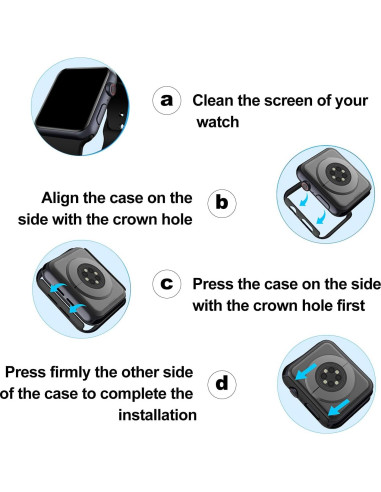 a Clean the screen of your watch

Align the case on the side with the crown hole b

c Press the case on the side with the crown hole first

Press firmly the other side of the case to complete the installation d