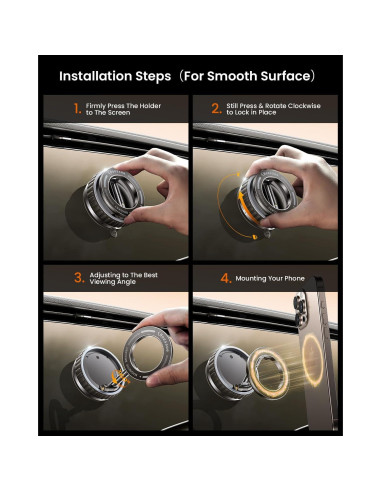 Installation Steps（For Smooth Surface）

1. Firmly Press The Holder to The Screen

2. Still Press & Rotate Clockwise to Lock in Place

3. Adjusting to The Best Viewing Angle

4. Mounting Your Phone