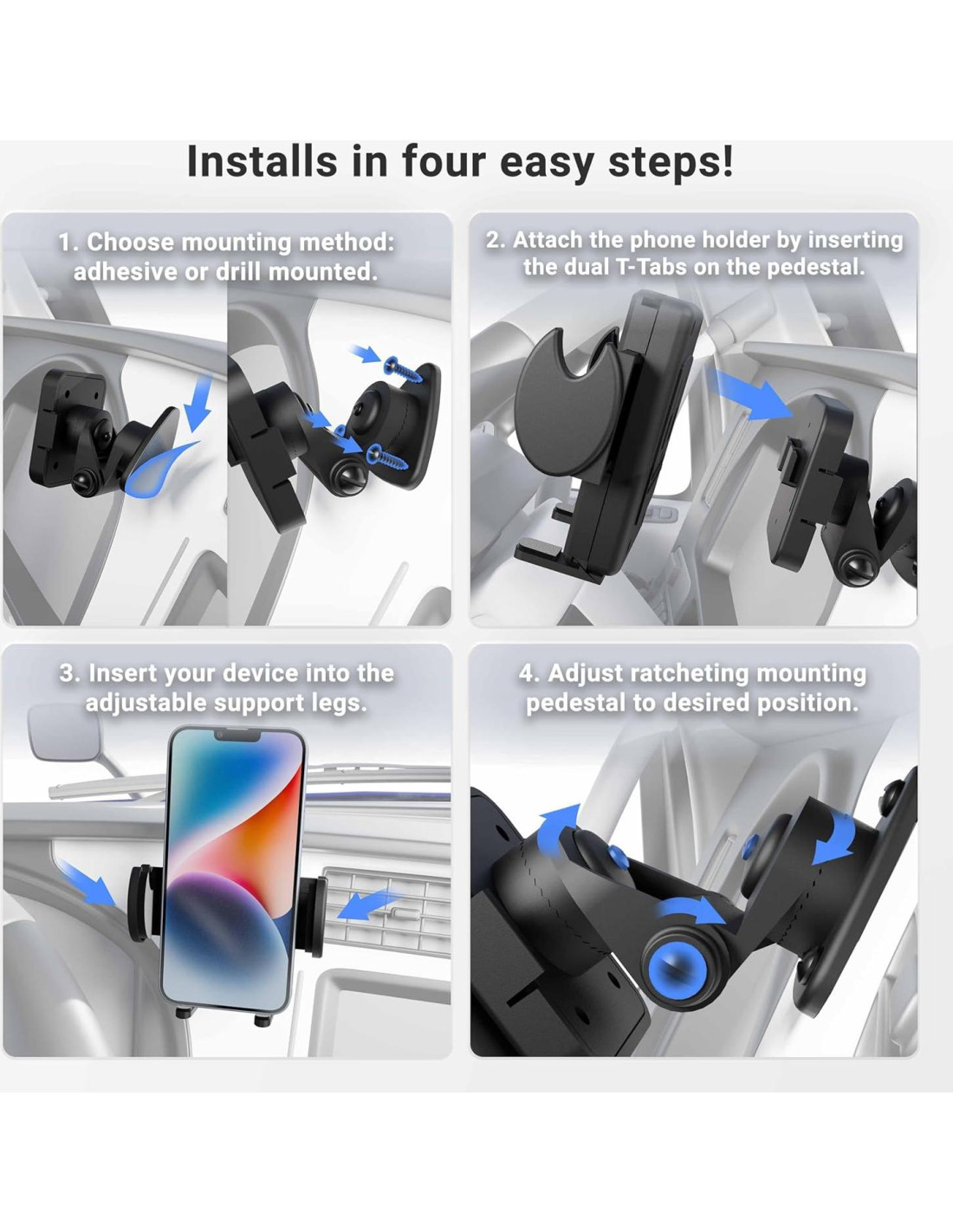 Installs in four easy steps!

1. Choose mounting method: adhesive or drill mounted.

2. Attach the phone holder by inserting the dual T-Tabs on the pedestal.

3. Insert your device into the adjustable support legs.

4. Adjust ratcheting mounting pedestal to desired position.