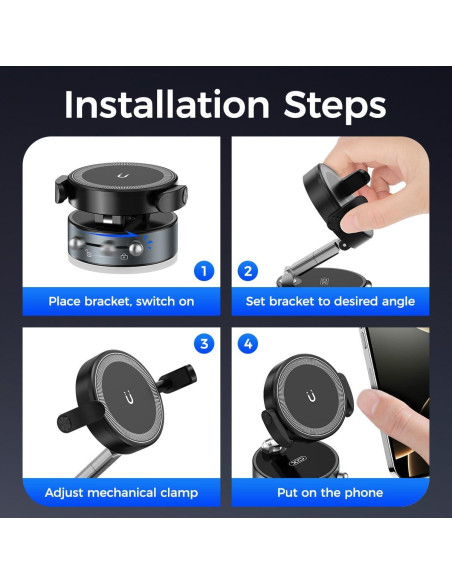 Installation Steps

1
Place bracket, switch on

2
Set bracket to desired angle

3
Adjust mechanical clamp

4
Put on the phone