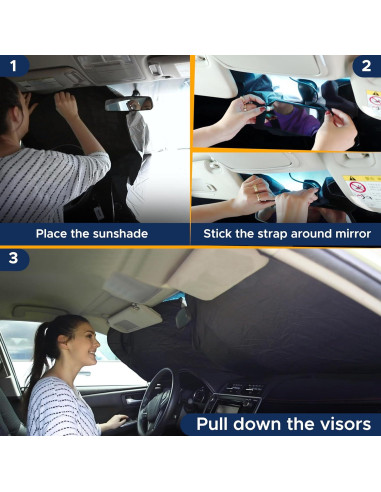 1

2

Place the sunshade

Stick the strap around mirror

3

Pull down the visors