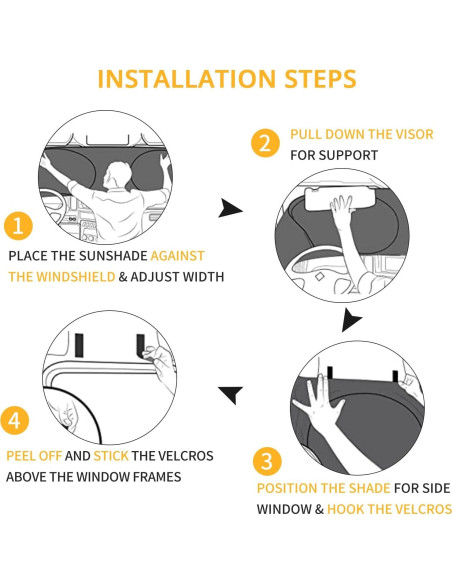 INSTALLATION STEPS

1

PLACE THE SUNSHADE AGAINST THE WINDSHIELD & ADJUST WIDTH

2

PULL DOWN THE VISOR FOR SUPPORT

3

POSITION THE SHADE FOR SIDE WINDOW & HOOK THE VELCROS

4

PEEL OFF AND STICK THE VELCROS ABOVE THE WINDOW FRAMES